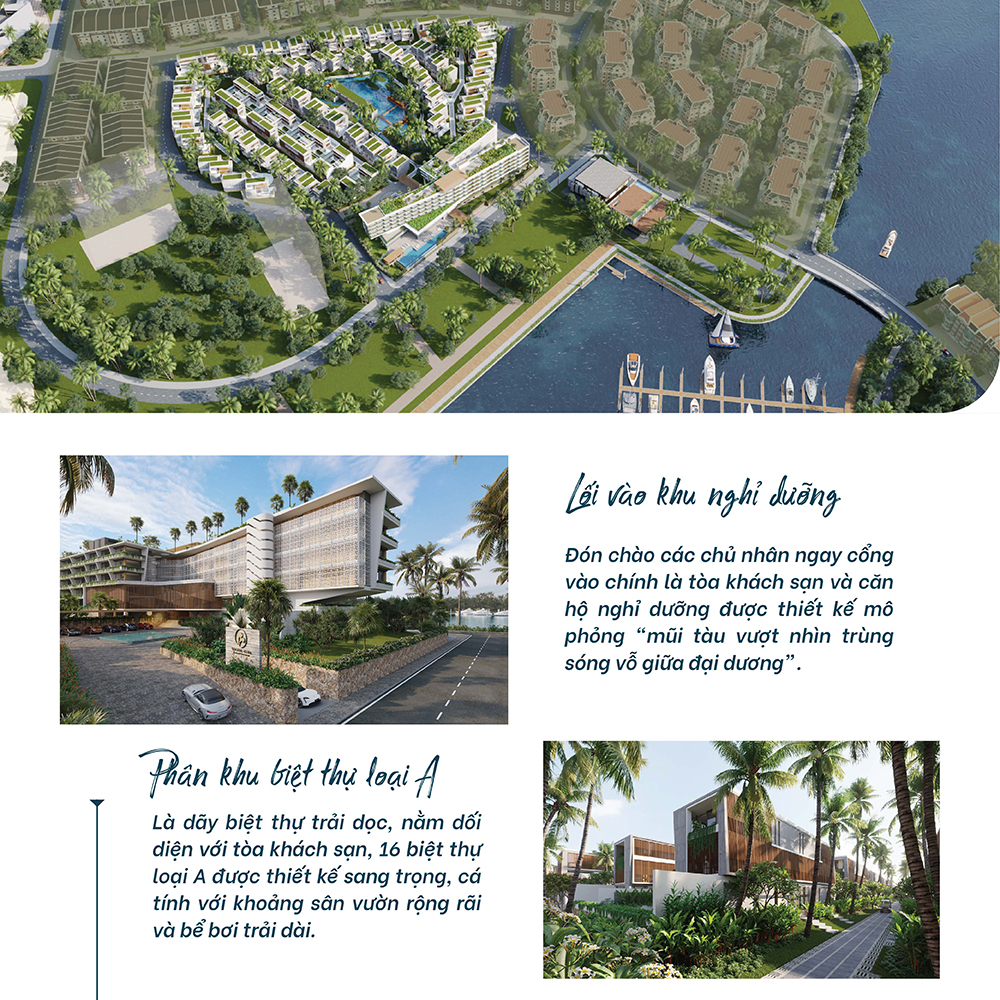 Lối vào khu nghỉ dưỡng

Đón chào các chủ nhân ngay cổng vào chính là tòa khách sạn và căn hộ nghỉ dưỡng được thiết kế mô phỏng “mũi tàu vượt nhìn trùng sóng vỗ giữa đại dương”.

Phân khu biệt thự loại A

Là dãy biệt thự trải dọc, nằm đối diện với tòa khách sạn, 16 biệt thự loại A được thiết kế sang trọng, cá tính với khoảng sân vườn rộng rãi và bể bơi trải dài.